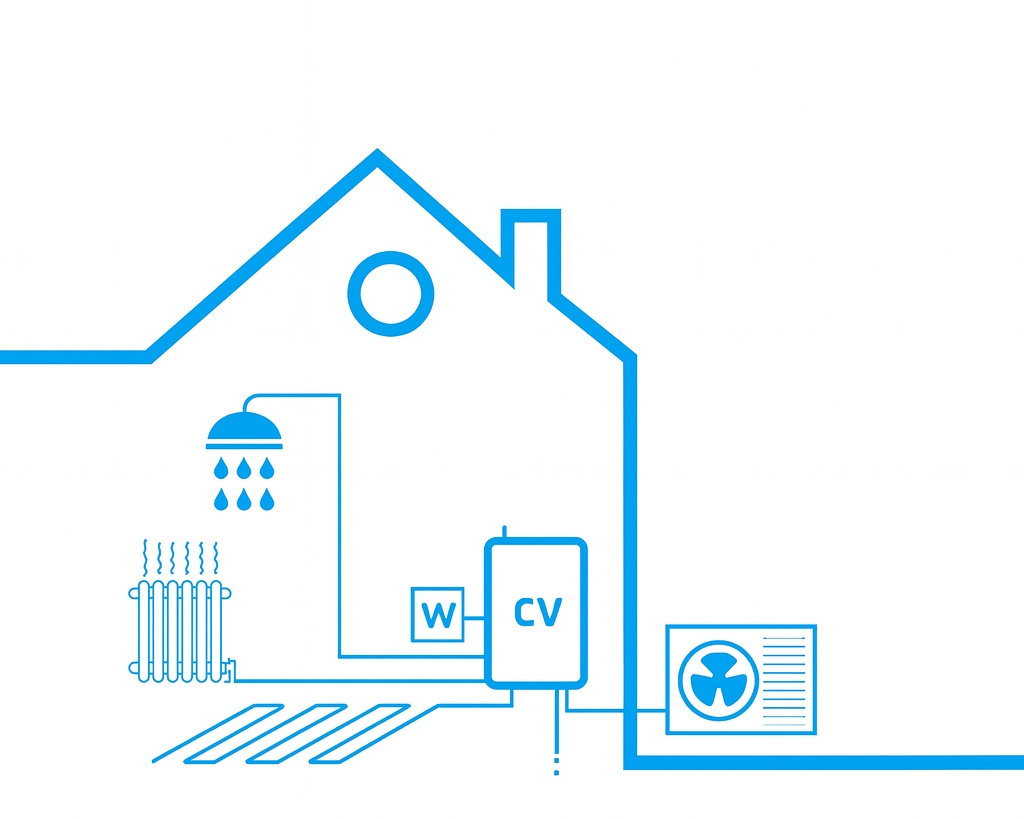 W

CV