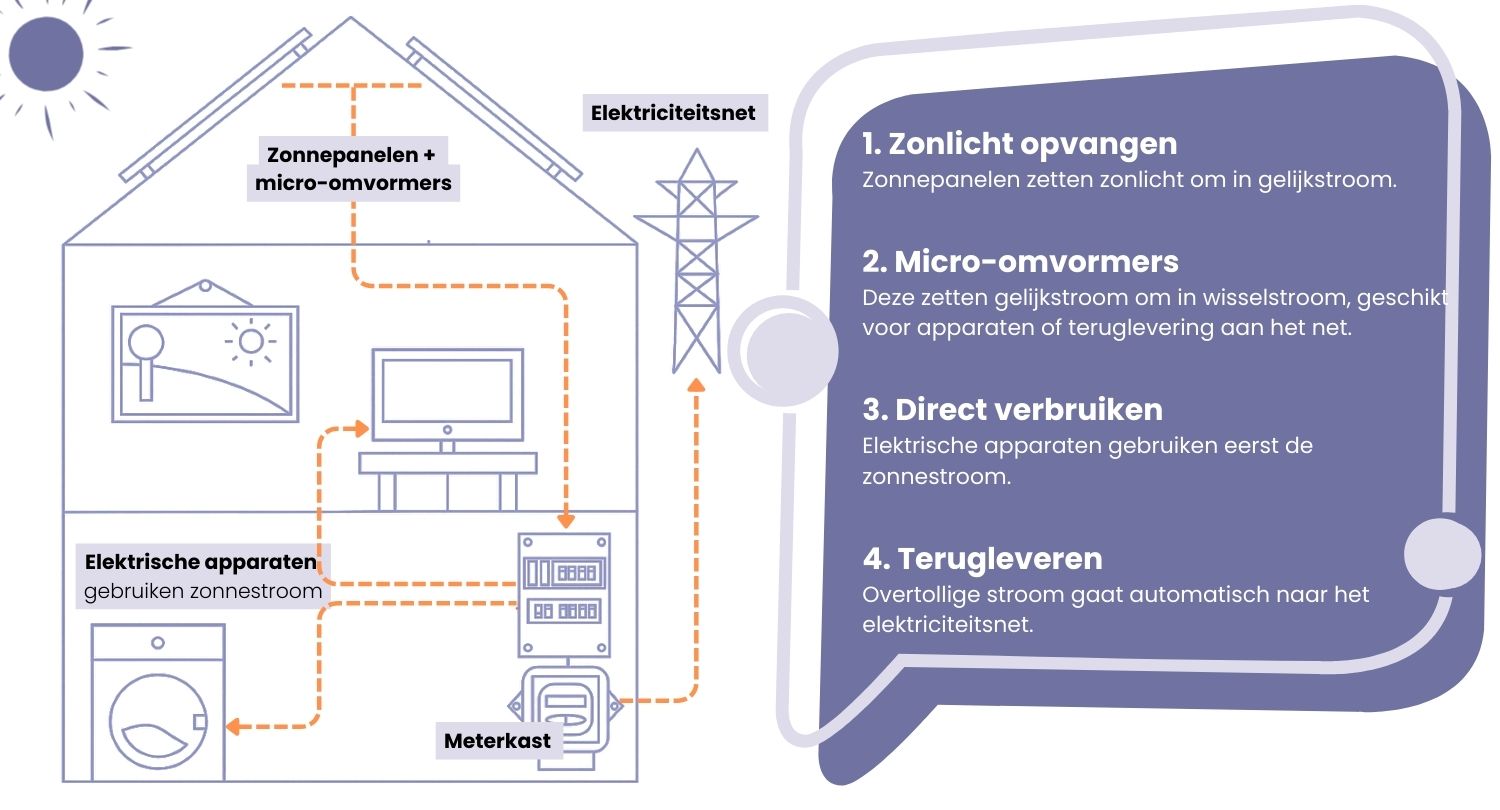 Zonnepanelen + micro-omvormers

Elektriciteitsnet

Elektrische apparaten gebruiken zonnestroom

Meterkast

1. Zonlicht opvangen
Zonnepanelen zetten zonlicht om in gelijkstroom.

2. Micro-omvormers
Deze zetten gelijkstroom om in wisselstroom, geschikt voor apparaten of teruglevering aan het net.

3. Direct verbruiken
Elektrische apparaten gebruiken eerst de zonnestroom.

4. Terugleveren
Overtollige stroom gaat automatisch naar het elektriciteitsnet.