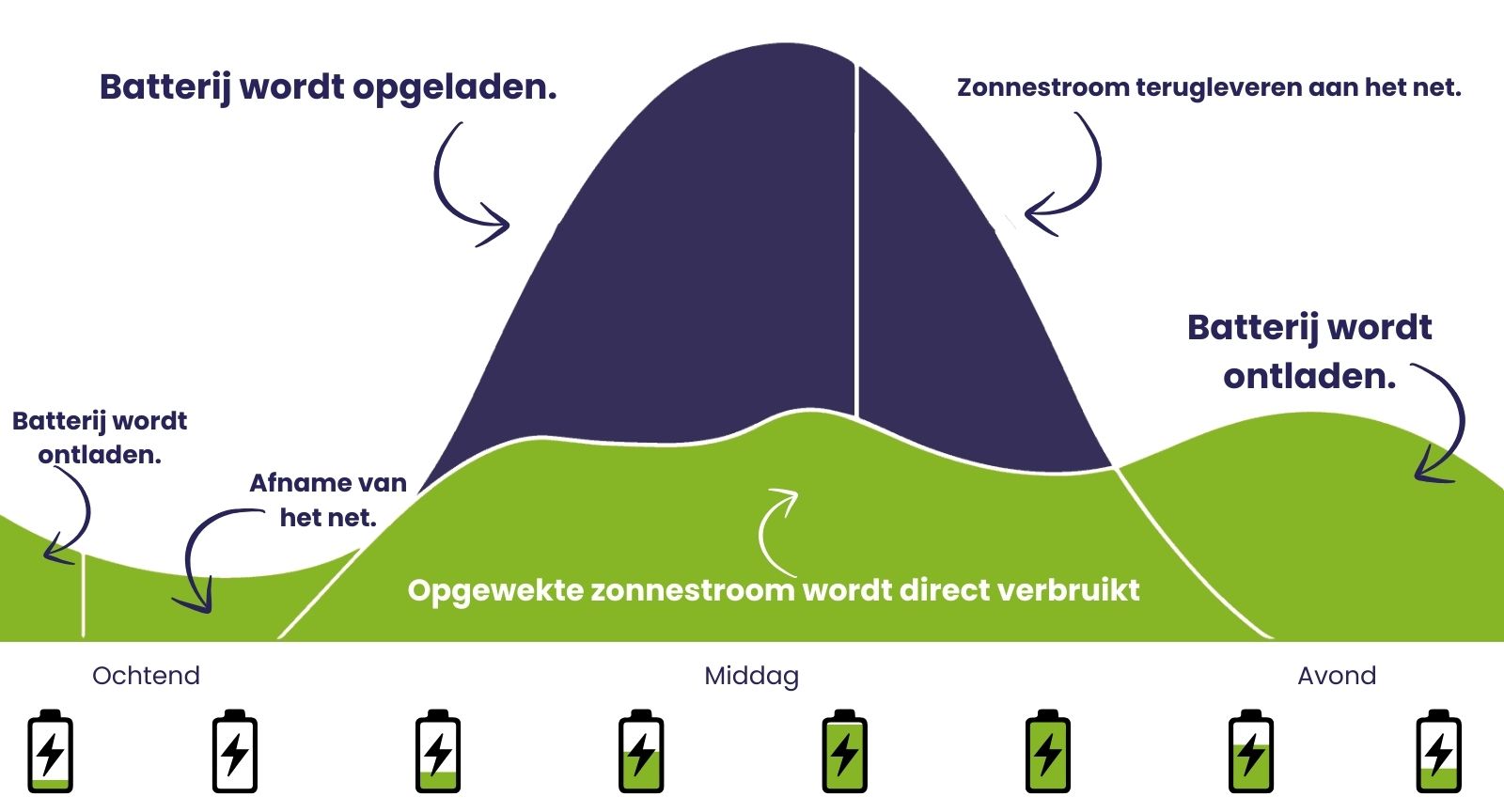 Batterij wordt opgeladen.

Zonnestroom terugleveren aan het net.

Batterij wordt ontladen.

Batterij wordt ontladen.

Afname van het net.

Opgewekte zonnestroom wordt direct verbruikt

Ochtend

Middag

Avond